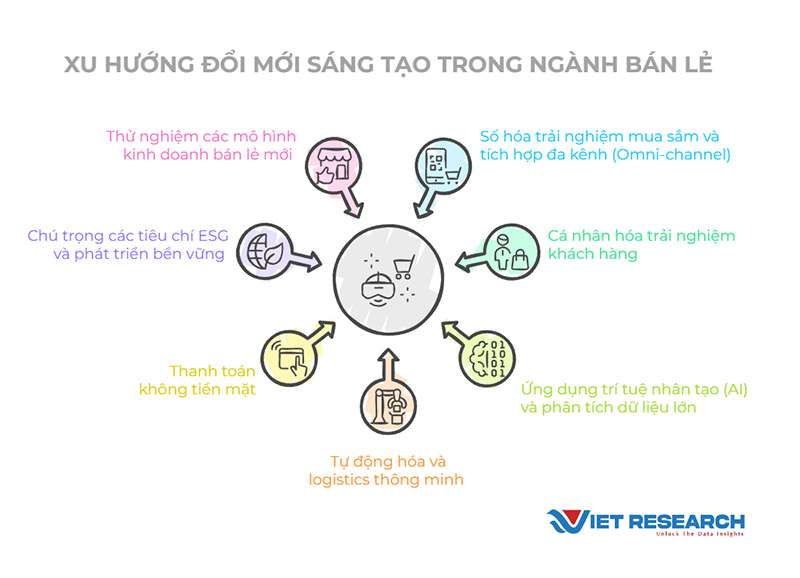 XU HƯỚNG ĐỔI MỚI SÁNG TẠO TRONG NGÀNH BÁN LẺ

Thử nghiệm các mô hình kinh doanh bán lẻ mới

Số hóa trải nghiệm mua sắm và tích hợp đa kênh (Omni-channel)

Chú trọng các tiêu chí ESG và phát triển bền vững

Cá nhân hóa trải nghiệm khách hàng

Thanh toán không tiền mặt

Ứng dụng trí tuệ nhân tạo (AI) và phân tích dữ liệu lớn

Tự động hóa và logistics thông minh

VIET RESEARCH
Unlock The Data Insights